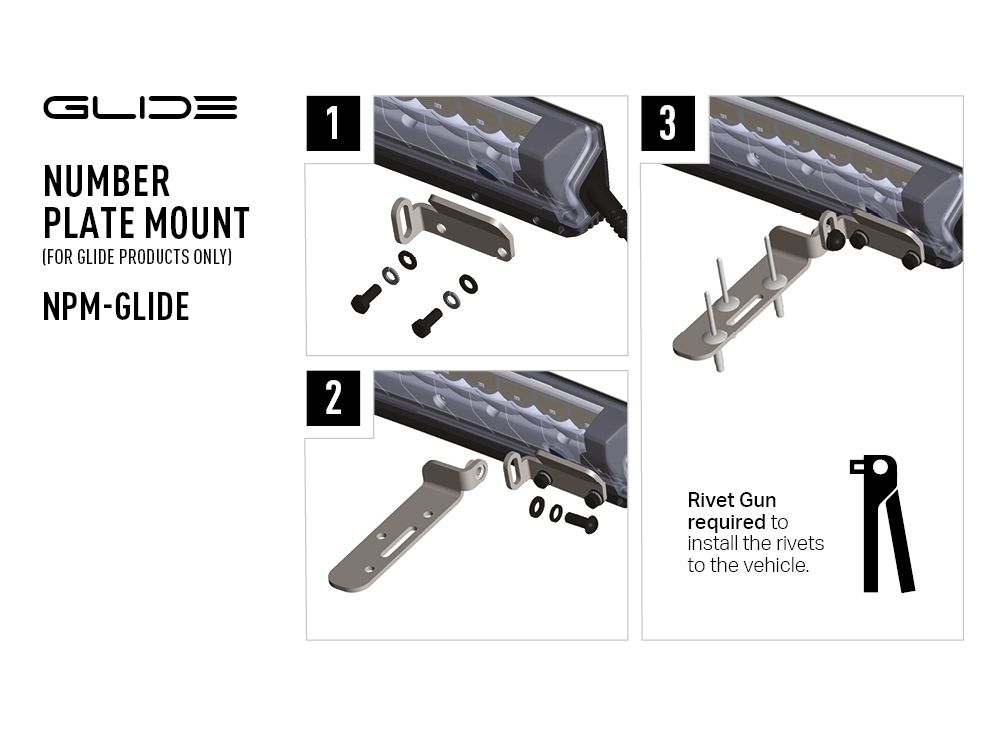 GLIDE

NUMBER PLATE MOUNT
(FOR GLIDE PRODUCTS ONLY)

NPM-GLIDE

1

2

3

Rivet Gun required to install the rivets to the vehicle.